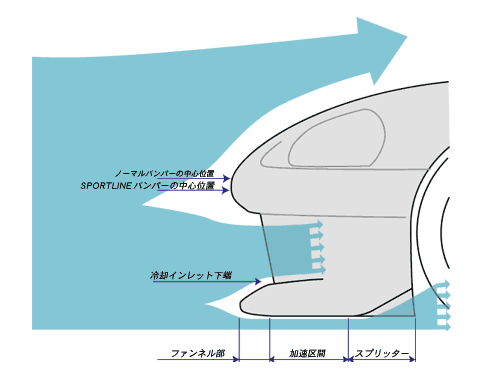 ノーマルバンパーの中心位置
SPORTLINE バンパーの中心位置

冷却インレット下端

ファンネル部
加速区間
スプリッター